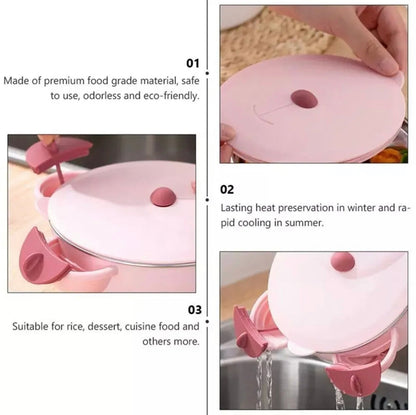 01
Made of premium food grade material, safe to use, odorless and eco-friendly.

02
Lasting heat preservation in winter and rapid cooling in summer.

03
Suitable for rice, dessert, cuisine food and others more.