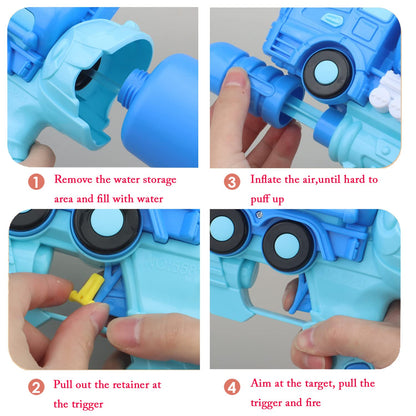 1 Remove the water storage area and fill with water

3 Inflate the air,until hard to puff up

2 Pull out the retainer at the trigger

4 Aim at the target, pull the trigger and fire