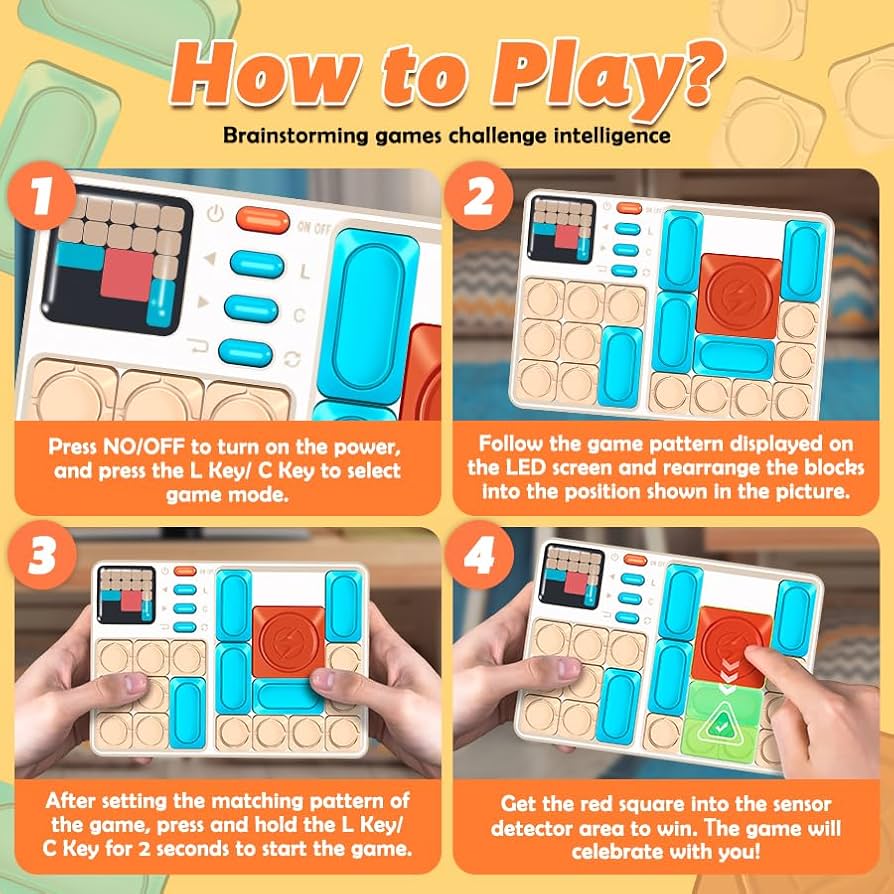 How to Play?

Brainstorming games challenge intelligence

1

ON OFF

L

C

Press NO/OFF to turn on the power, and press the L Key/ C Key to select game mode.

2

ON OFF

L

C

Follow the game pattern displayed on the LED screen and rearrange the blocks into the position shown in the picture.

3

ON OFF

L

C

After setting the matching pattern of the game, press and hold the L Key/ C Key for 2 seconds to start the game.

4

ON OFF

L

C

Get the red square into the sensor detector area to win. The game will celebrate with you!